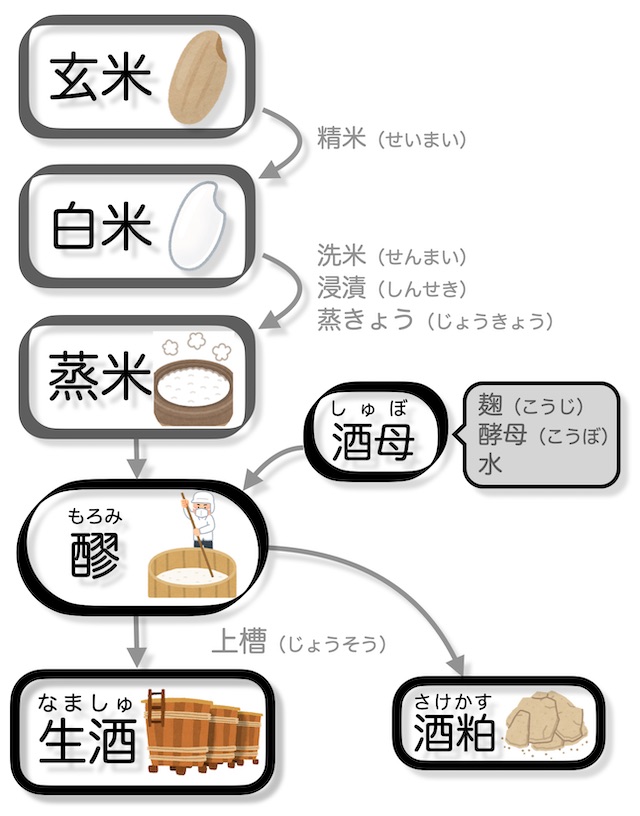 玄米

精米（せいまい）

白米

洗米（せんまい）
浸漬（しんせき）
蒸きょう（じょうきょう）

蒸米

しゅぼ
酒母

麹（こうじ）
酵母（こうぼ）
水

もろみ
醪

上槽（じょうそう）

なましゅ
生酒

さけかす
酒粕